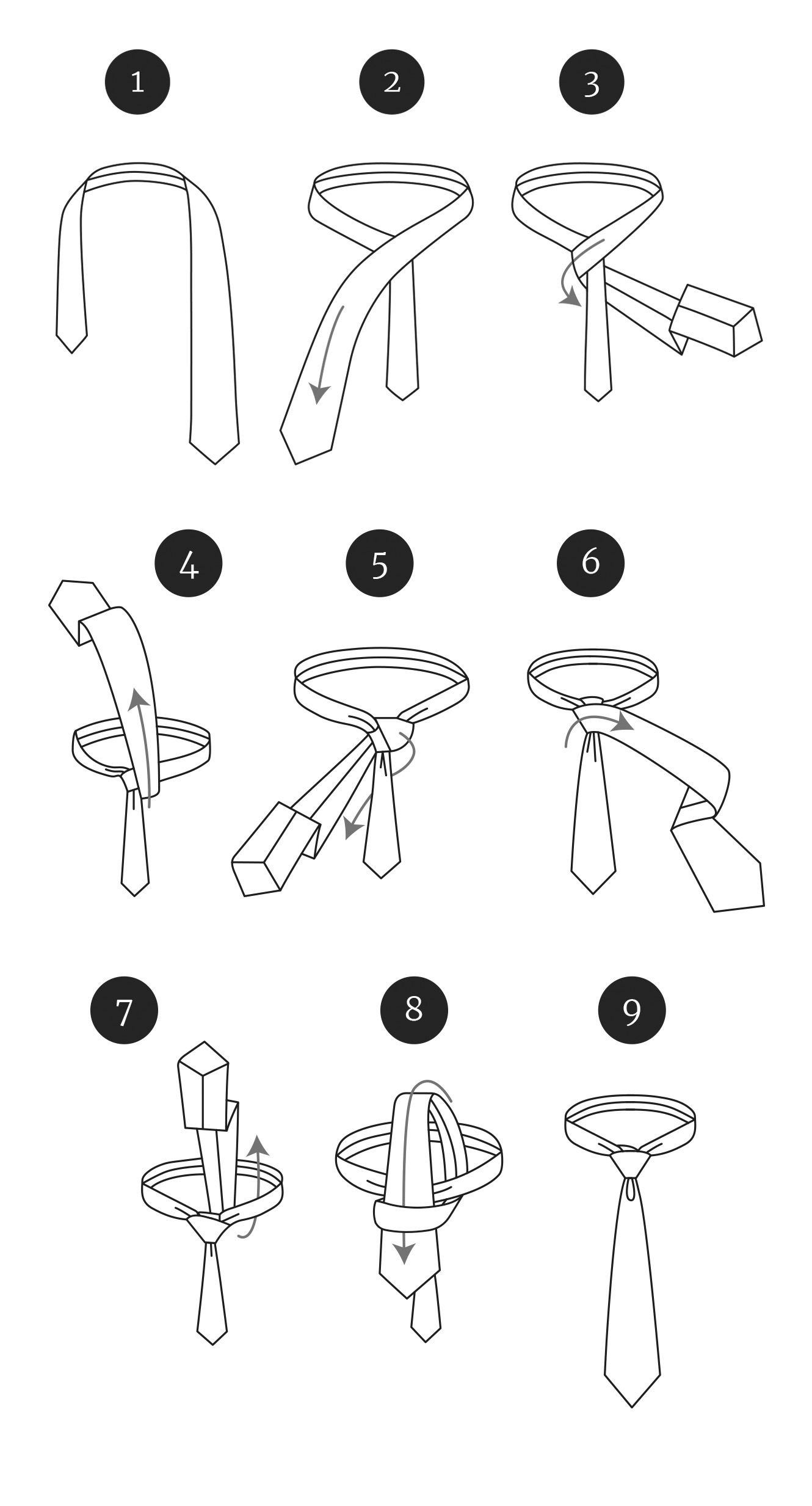 1
2
3
4
5
6
7
8
9