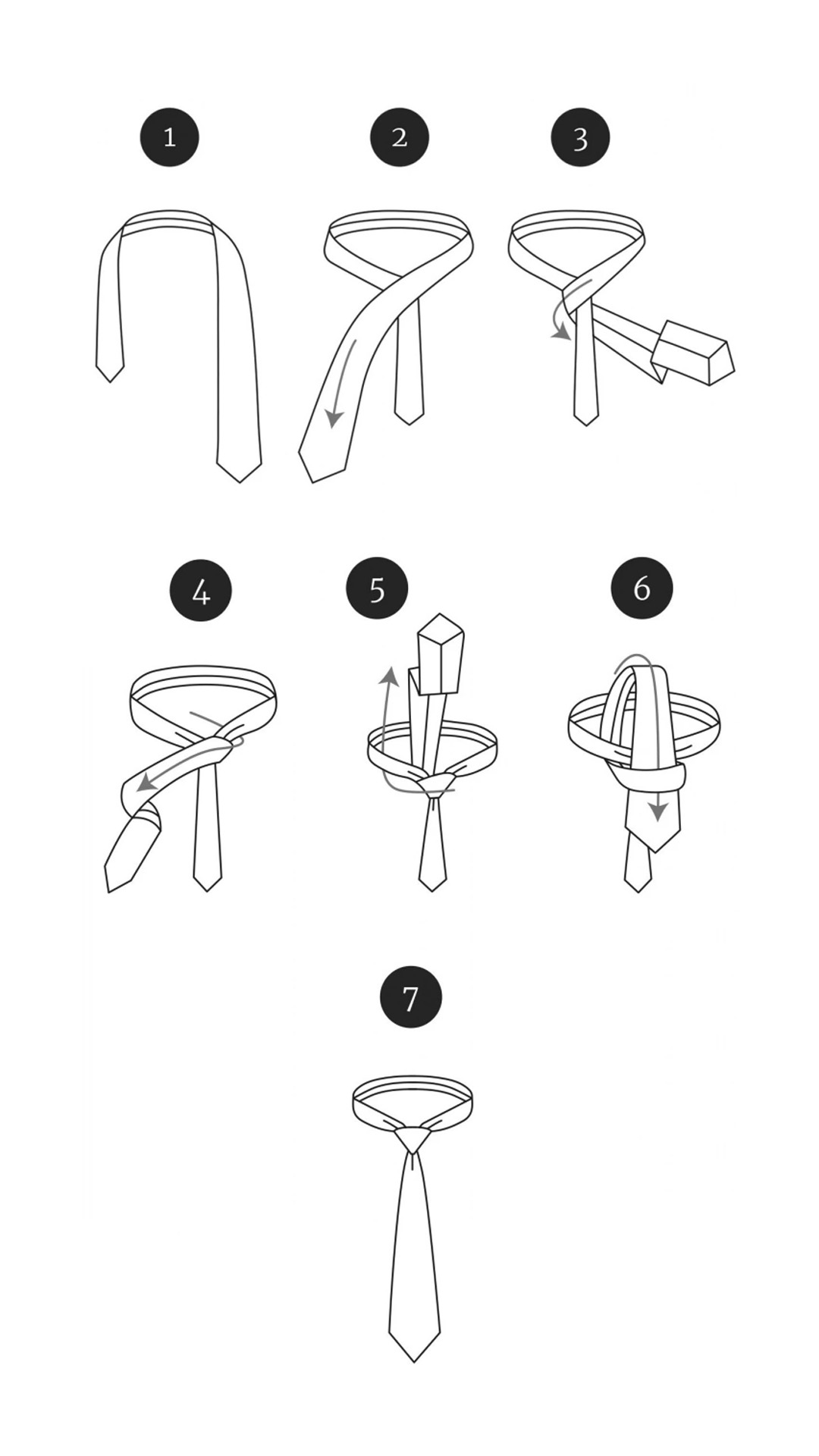 1 2 3

4 5 6

7